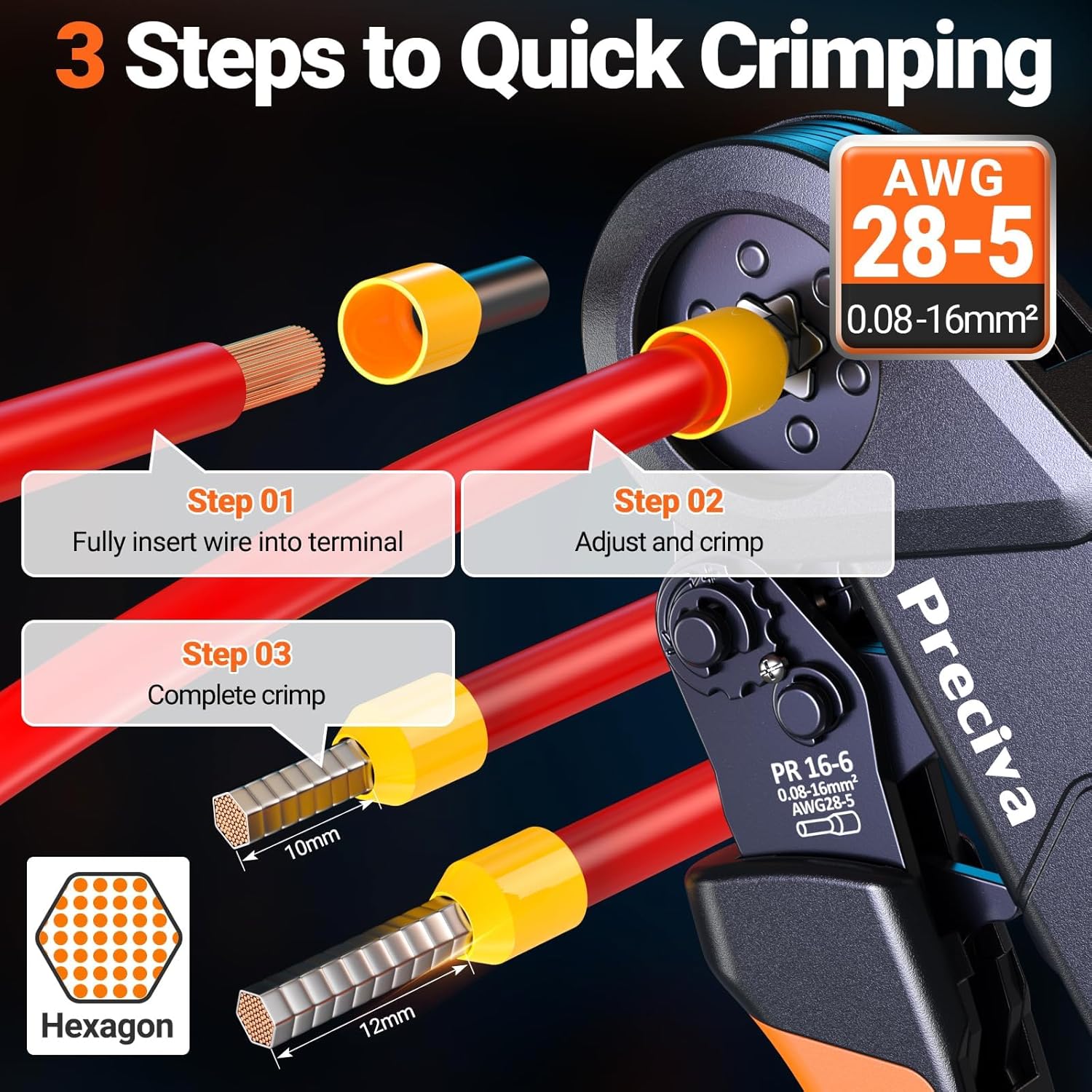 3 Steps to Quick Crimping

AWG
28-5
0.08-16mm²

Step 01
Fully insert wire into terminal

Step 02
Adjust and crimp

Step 03
Complete crimp

Preciva

PR 16-6
0.08-16mm²
AWG28-5

10mm

12mm

Hexagon