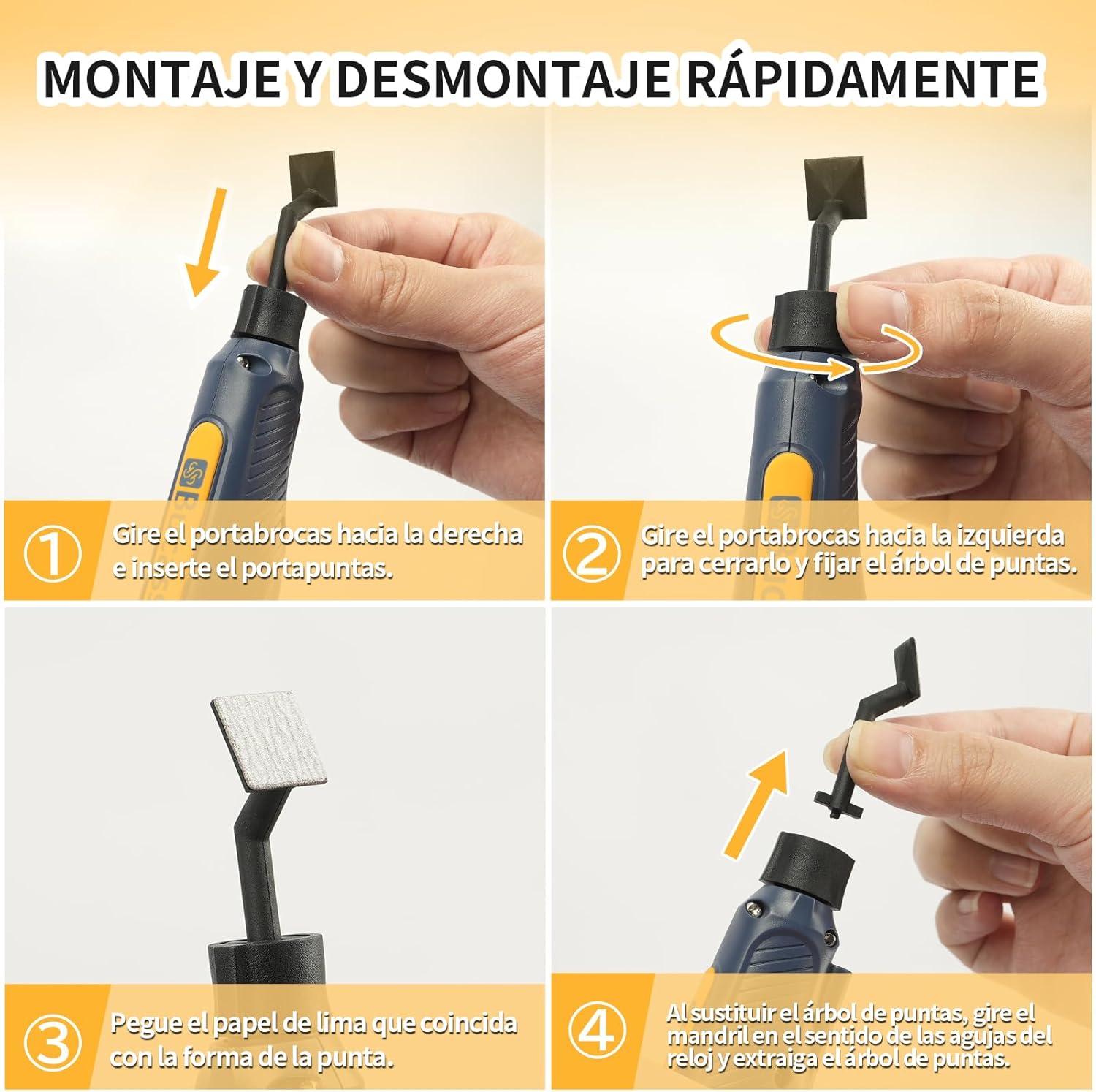 MONTAJE Y DESMONTAJE RÁPIDAMENTE

①
Gire el portabrocas hacia la derecha e inserte el portapuntas.

②
Gire el portabrocas hacia la izquierda para cerrarlo y fijar el árbol de puntas.

③
Pegue el papel de lima que coincida con la forma de la punta.

④
Al sustituir el árbol de puntas, gire el mandril en el sentido de las agujas del reloj y extraiga el árbol de puntas.